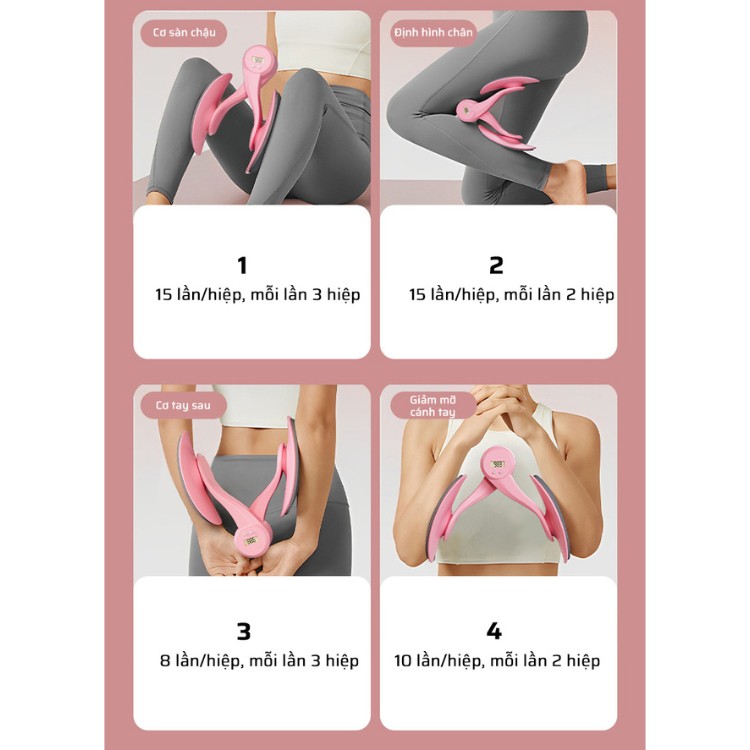 Cơ sàn chậu

1
15 lần/hiệp, mỗi lần 3 hiệp

Định hình chân

2
15 lần/hiệp, mỗi lần 2 hiệp

Cơ tay sau

3
8 lần/hiệp, mỗi lần 3 hiệp

Giảm mỡ cánh tay

4
10 lần/hiệp, mỗi lần 2 hiệp