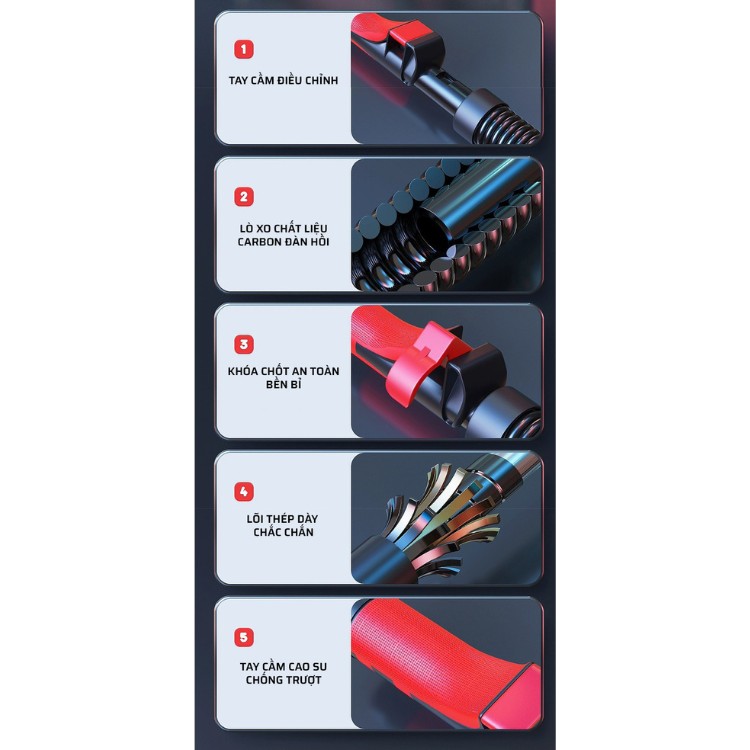 1

TAY CẦM ĐIỀU CHỈNH

2

LÒ XO CHẤT LIỆU CARBON ĐÀN HỒI

3

KHÓA CHỐT AN TOÀN BỀN BỈ

4

LÕI THÉP DÀY CHẮC CHẮN

5

TAY CẦM CAO SU CHỐNG TRƯỢT